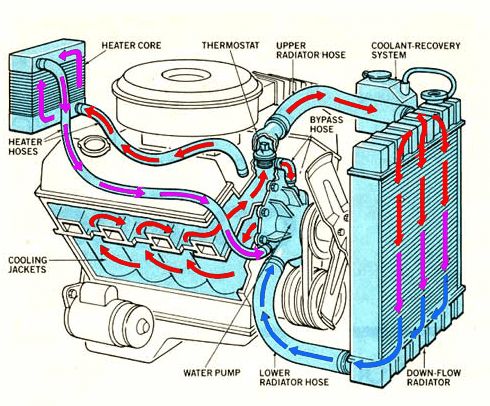 HEATER CORE
THERMOSTAT
UPPER RADIATOR HOSE
COOLANT-RECOVERY SYSTEM
BYPASS HOSE
HEATER HOSES
COOLING JACKETS
WATER PUMP
LOWER RADIATOR HOSE
DOWN-FLOW RADIATOR